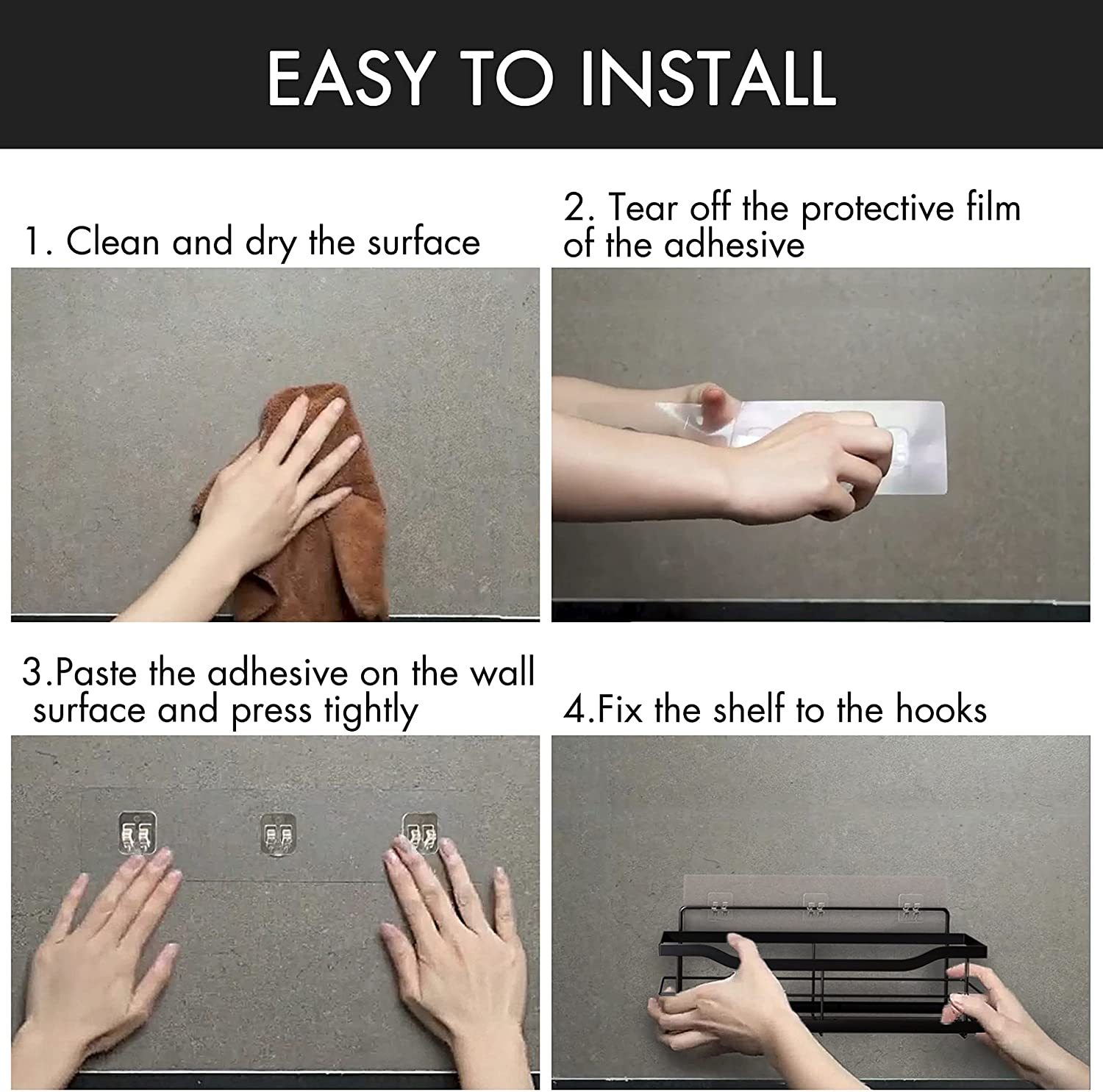 EASY TO INSTALL

1. Clean and dry the surface

2. Tear off the protective film of the adhesive

3.Paste the adhesive on the wall surface and press tightly

4.Fix the shelf to the hooks