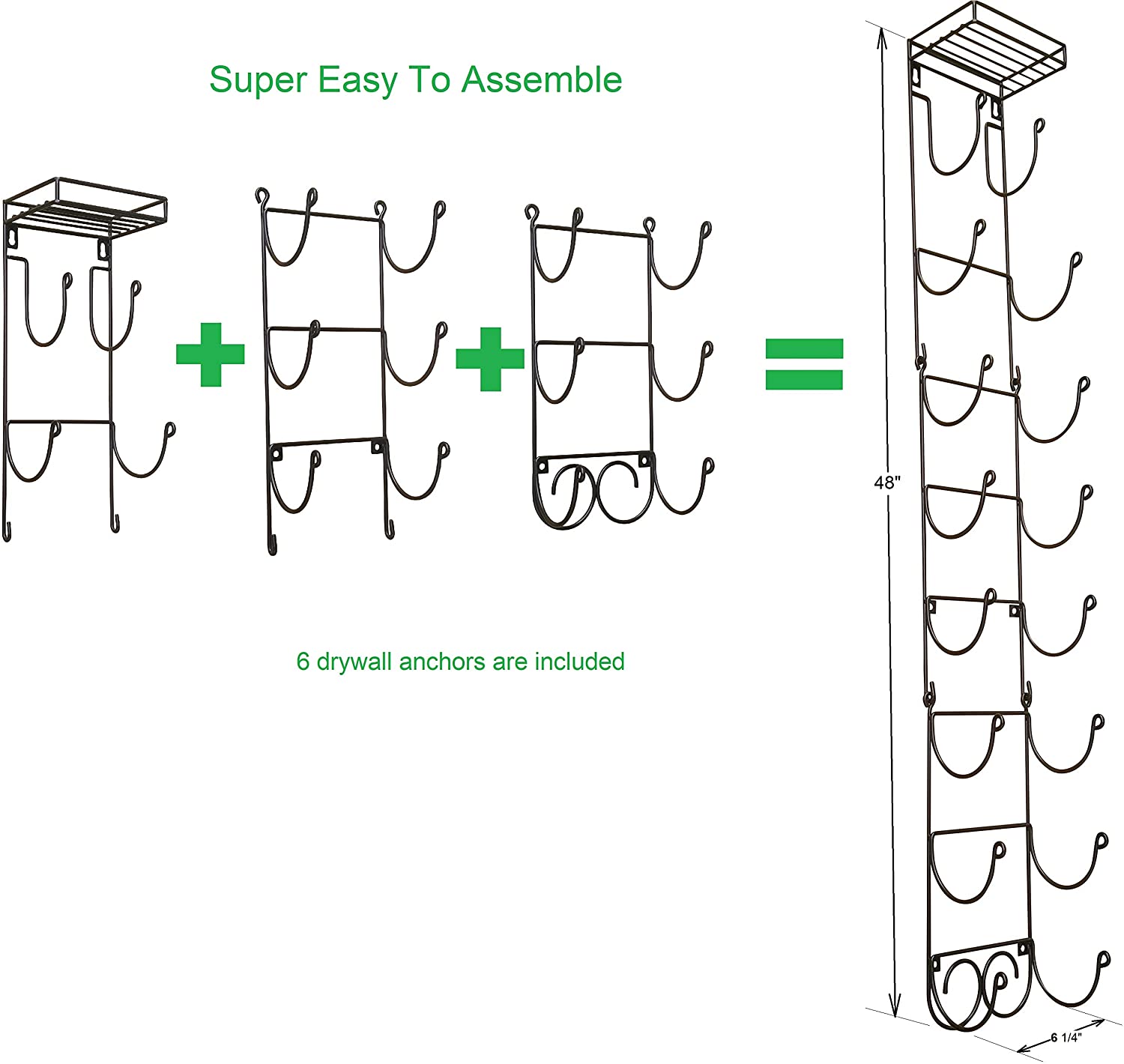 Super Easy To Assemble

6 drywall anchors are included

48"

6 1/4"