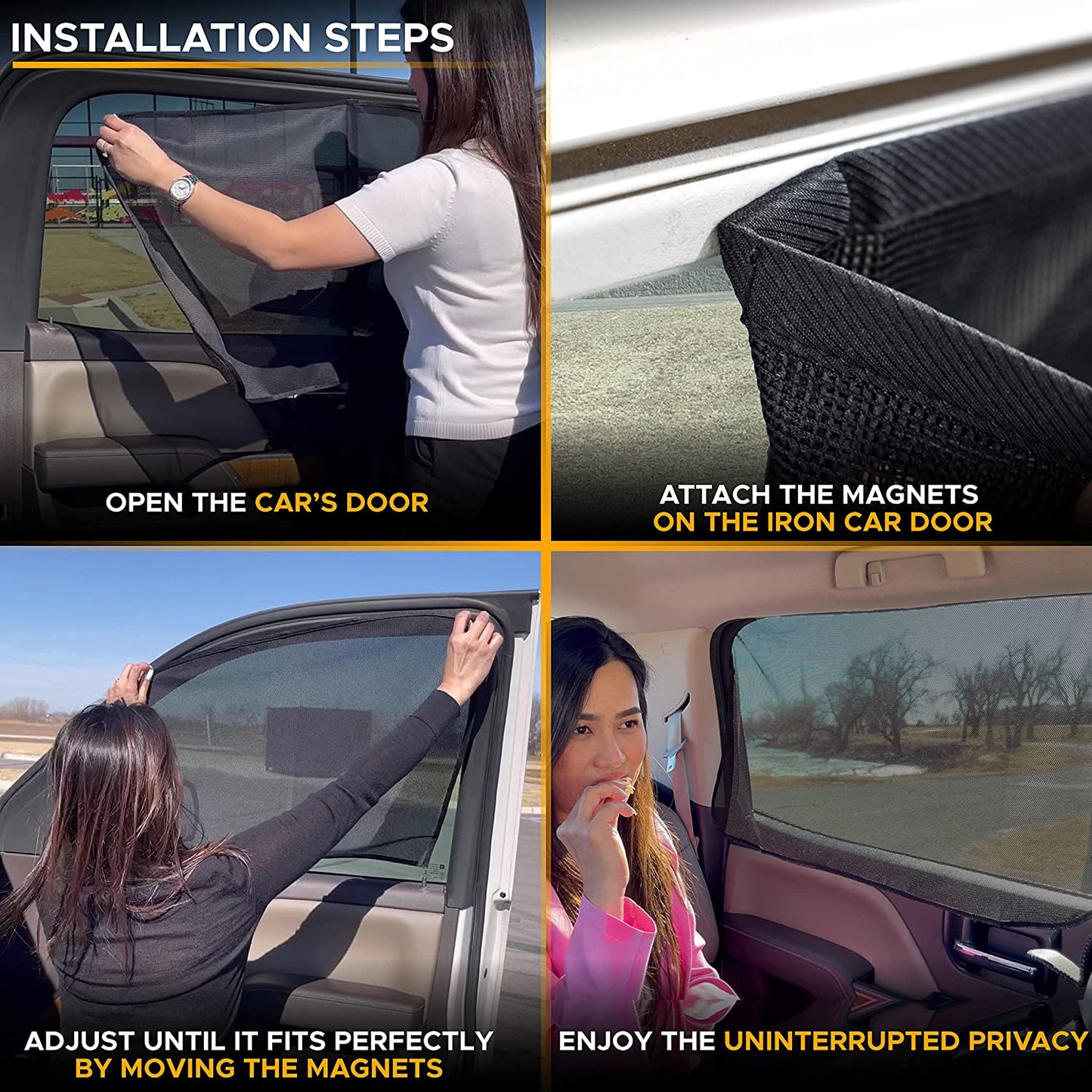 INSTALLATION STEPS

OPEN THE CAR'S DOOR

ATTACH THE MAGNETS ON THE IRON CAR DOOR

ADJUST UNTIL IT FITS PERFECTLY BY MOVING THE MAGNETS

ENJOY THE UNINTERRUPTED PRIVACY