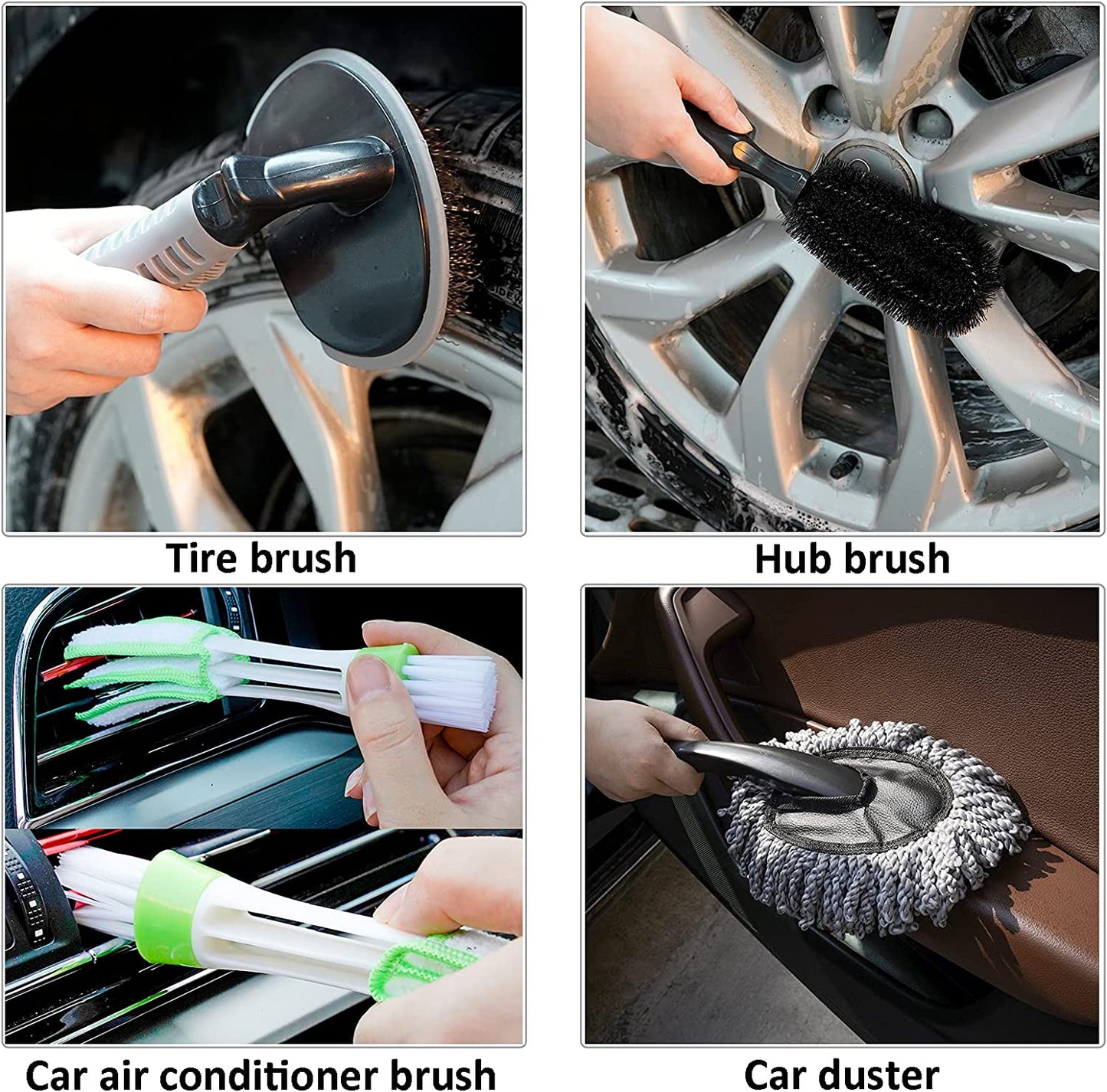 Tire brush

Hub brush

Car air conditioner brush

Car duster