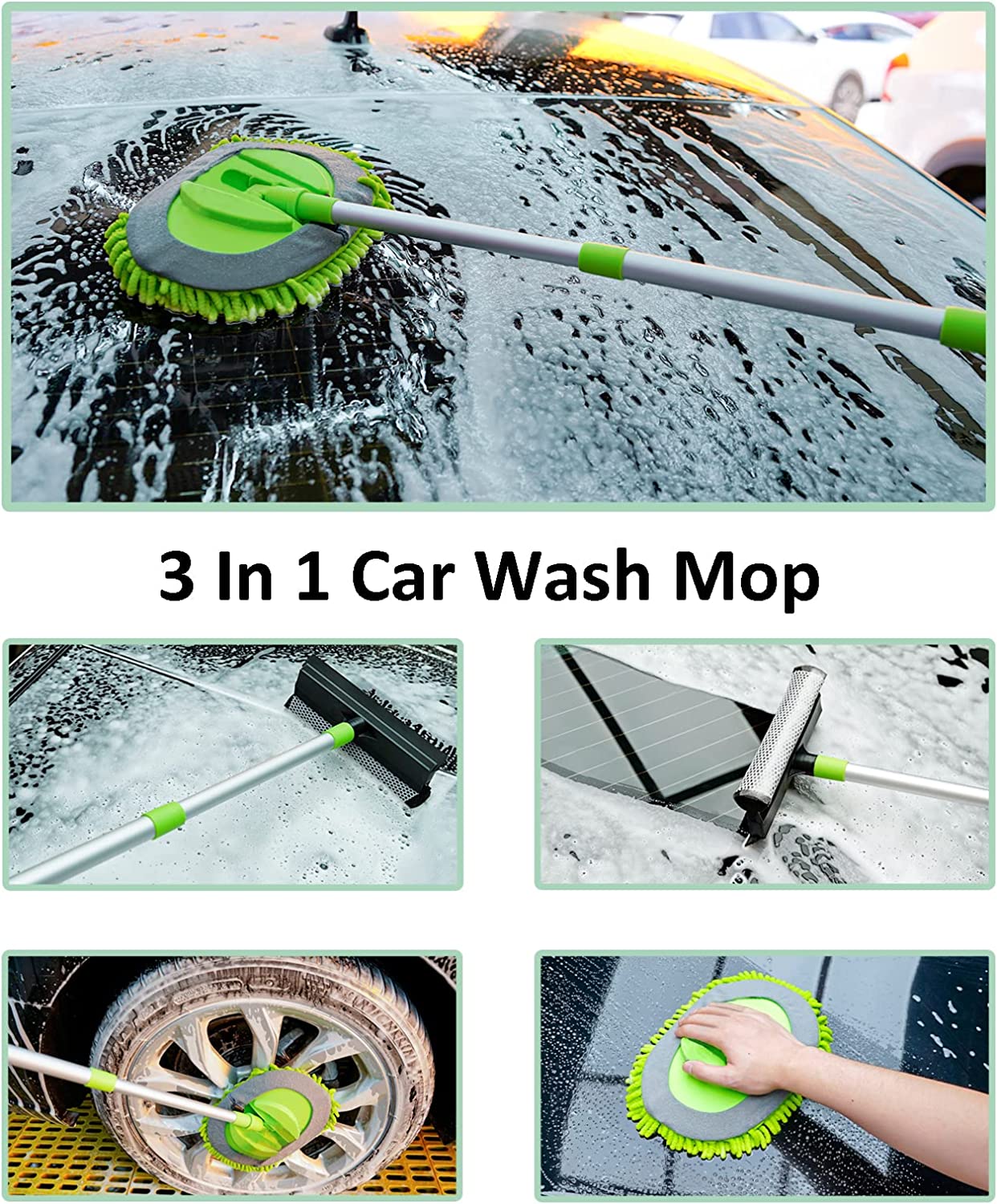 3 In 1 Car Wash Mop