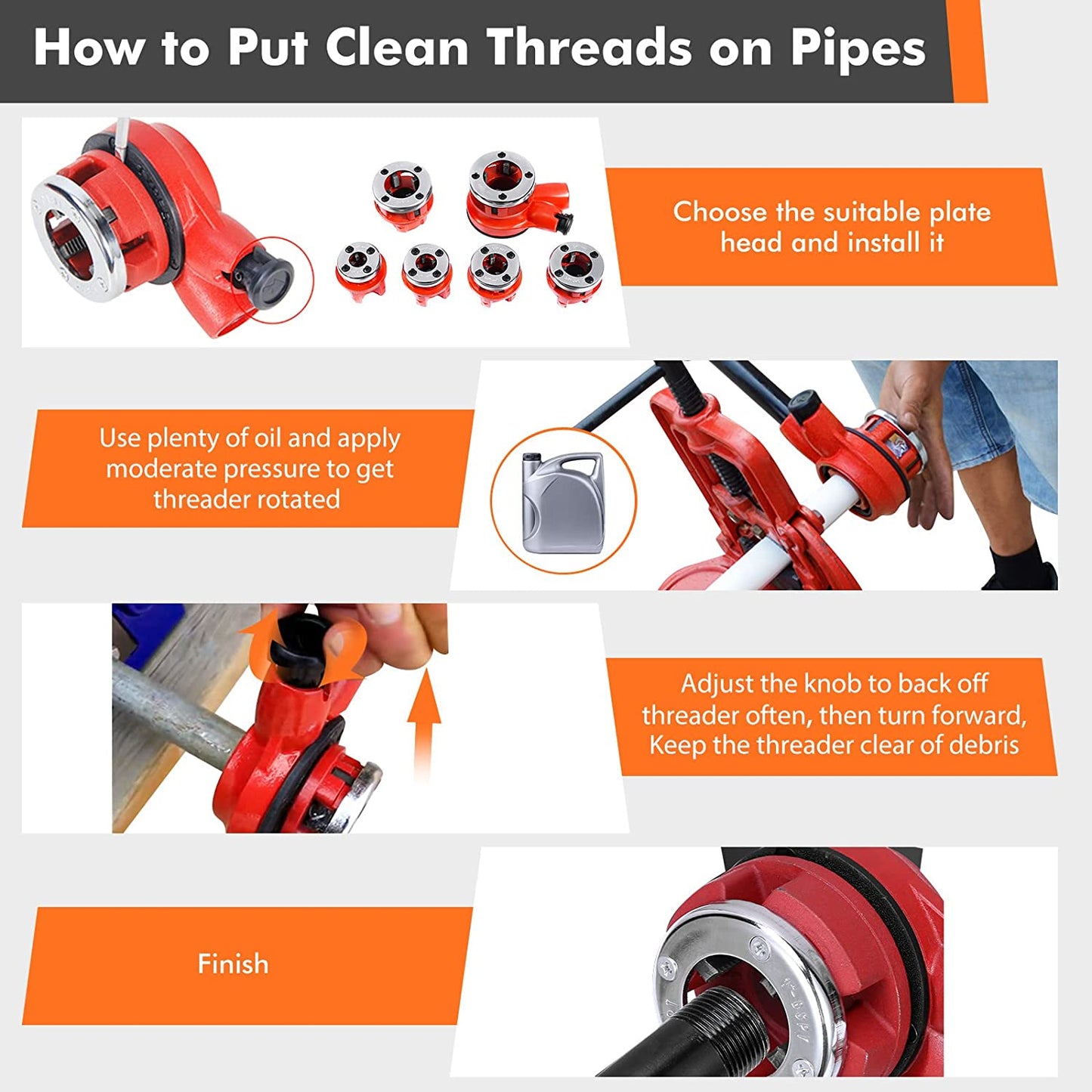 How to Put Clean Threads on Pipes

Choose the suitable plate head and install it

Use plenty of oil and apply moderate pressure to get threader rotated

Adjust the knob to back off threader often, then turn forward, Keep the threader clear of debris

Finish