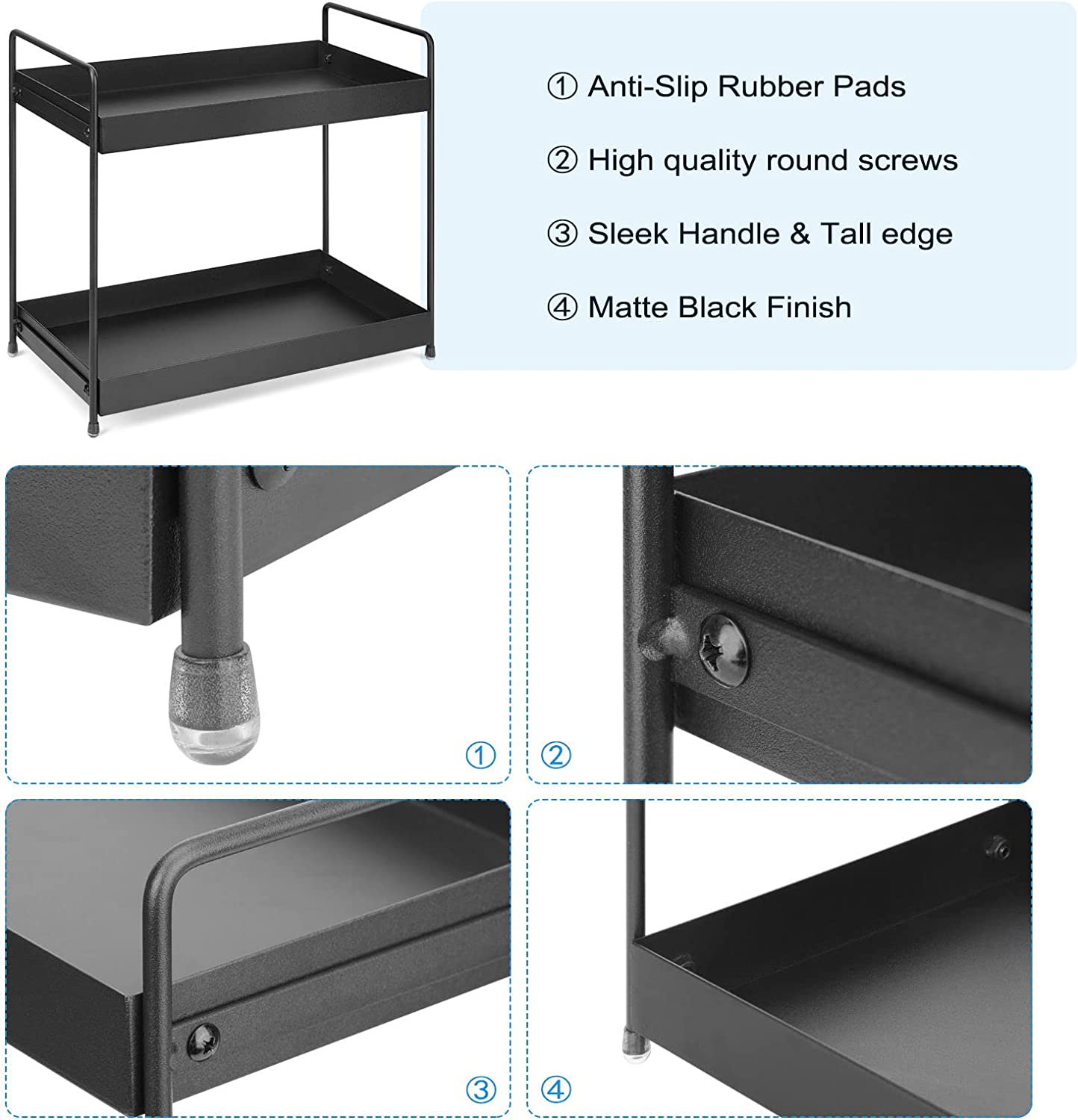 ① Anti-Slip Rubber Pads

② High quality round screws

③ Sleek Handle & Tall edge

④ Matte Black Finish

①

②

③

④