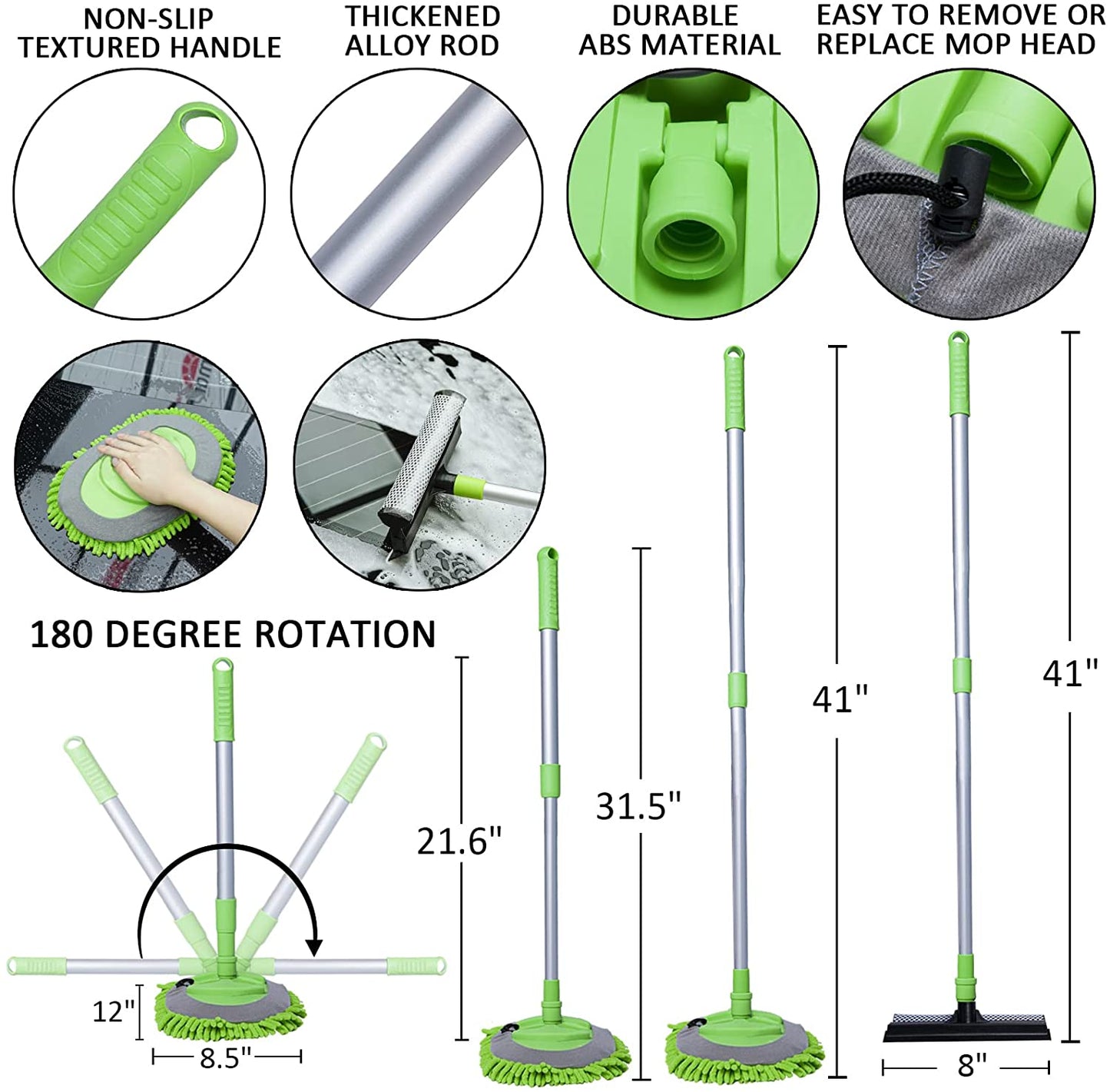 NON-SLIP TEXTURED HANDLE

THICKENED ALLOY ROD

DURABLE ABS MATERIAL

EASY TO REMOVE OR REPLACE MOP HEAD

180 DEGREE ROTATION

12"

8.5"

21.6"

31.5"

41"

41"

8"