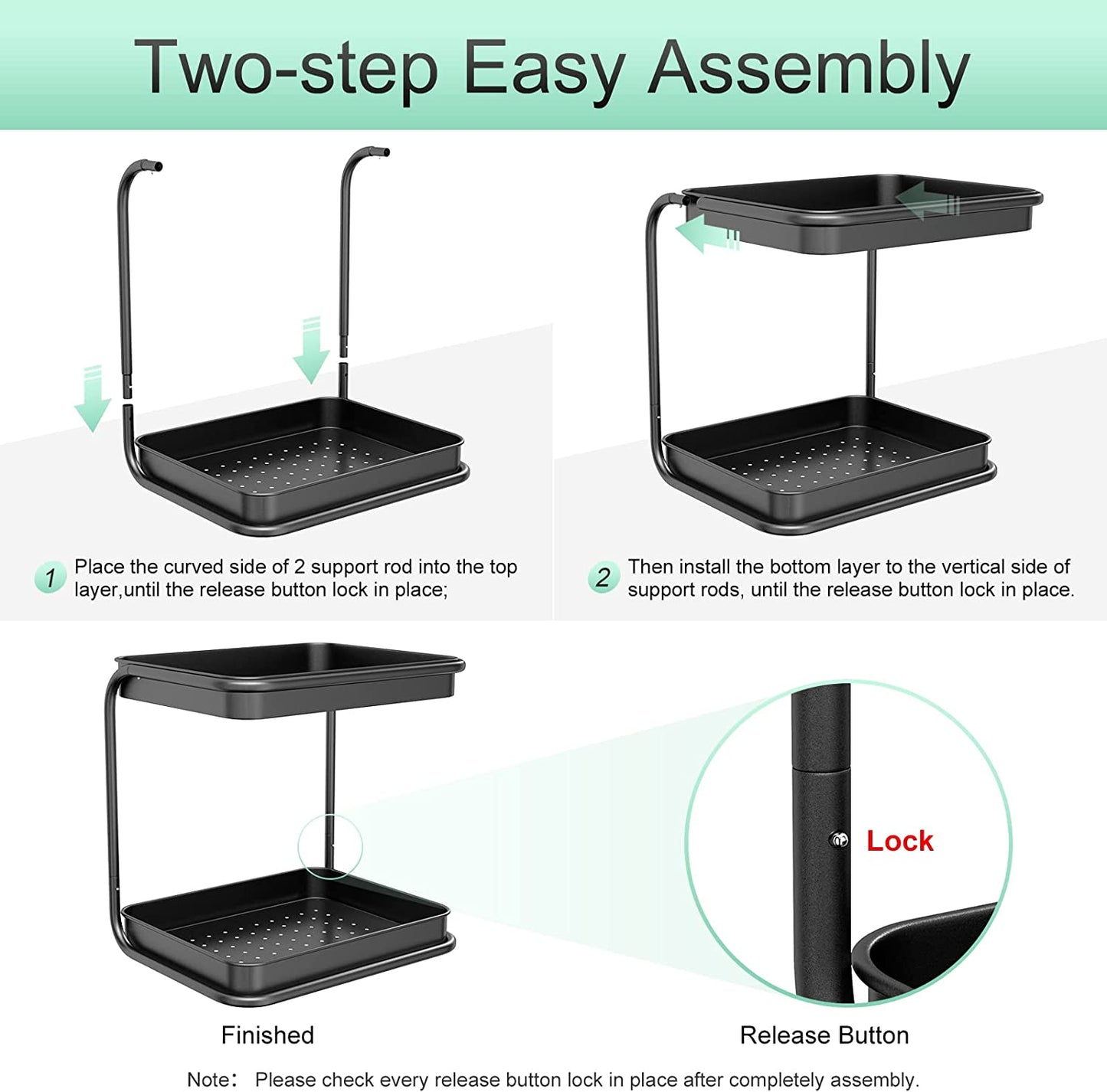 Two-step Easy Assembly

1 Place the curved side of 2 support rod into the top layer,until the release button lock in place;

2 Then install the bottom layer to the vertical side of support rods, until the release button lock in place.

Lock

Finished

Release Button

Note: Please check every release button lock in place after completely assembly.