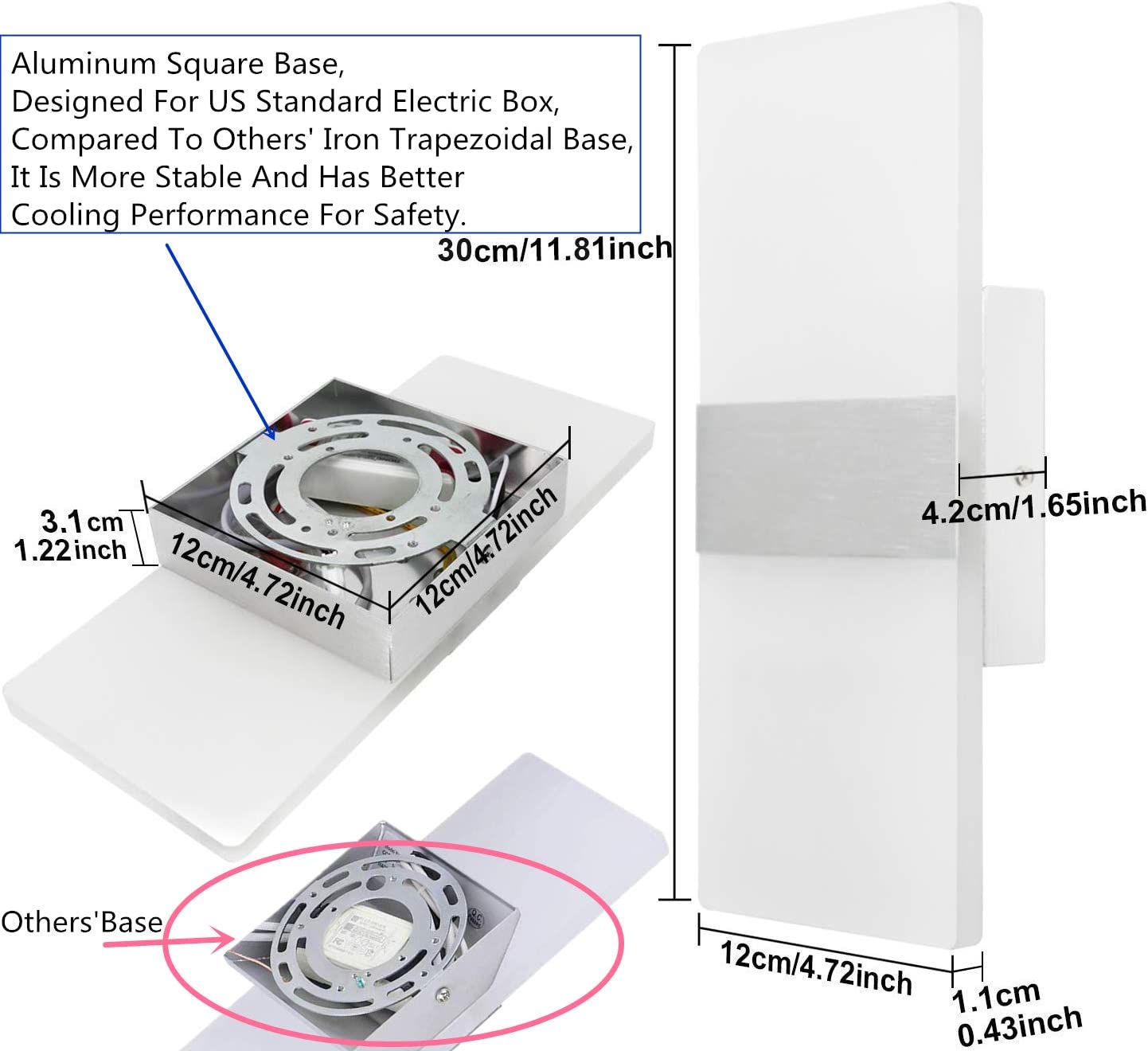 Aluminum Square Base,
Designed For US Standard Electric Box,
Compared To Others' Iron Trapezoidal Base,
It Is More Stable And Has Better
Cooling Performance For Safety.

30cm/11.81inch

3.1cm
1.22inch

12cm/4.72inch

12cm/4.72inch

4.2cm/1.65inch

Others'Base

12cm/4.72inch

1.1cm
0.43inch