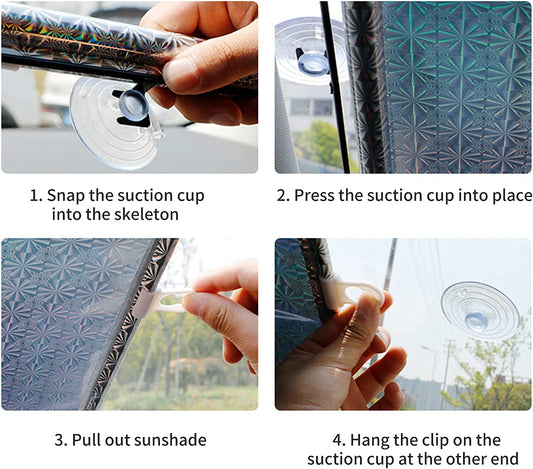 1. Snap the suction cup into the skeleton

2. Press the suction cup into place

3. Pull out sunshade

4. Hang the clip on the suction cup at the other end