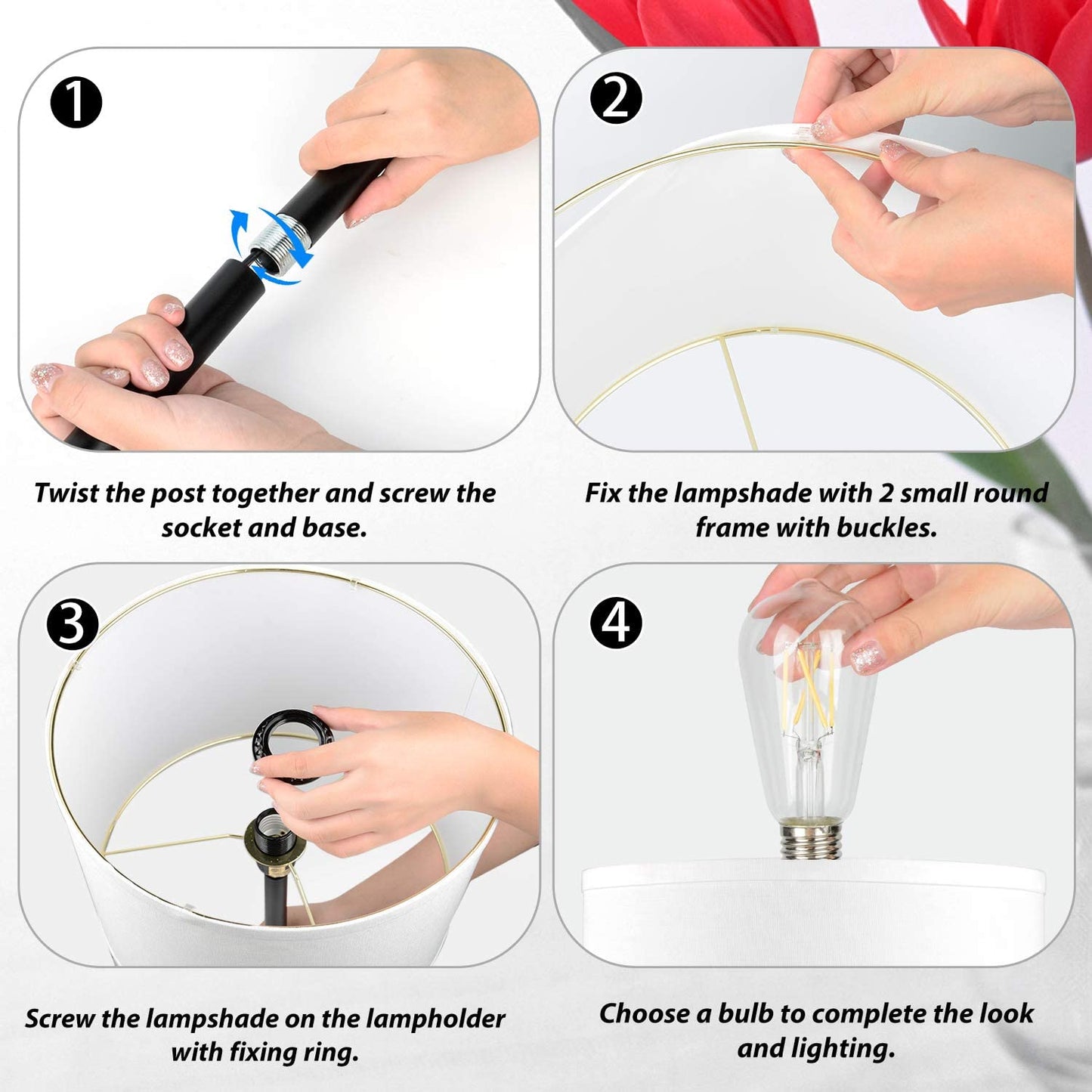 1

Twist the post together and screw the socket and base.

2

Fix the lampshade with 2 small round frame with buckles.

3

Screw the lampshade on the lampholder with fixing ring.

4

Choose a bulb to complete the look and lighting.