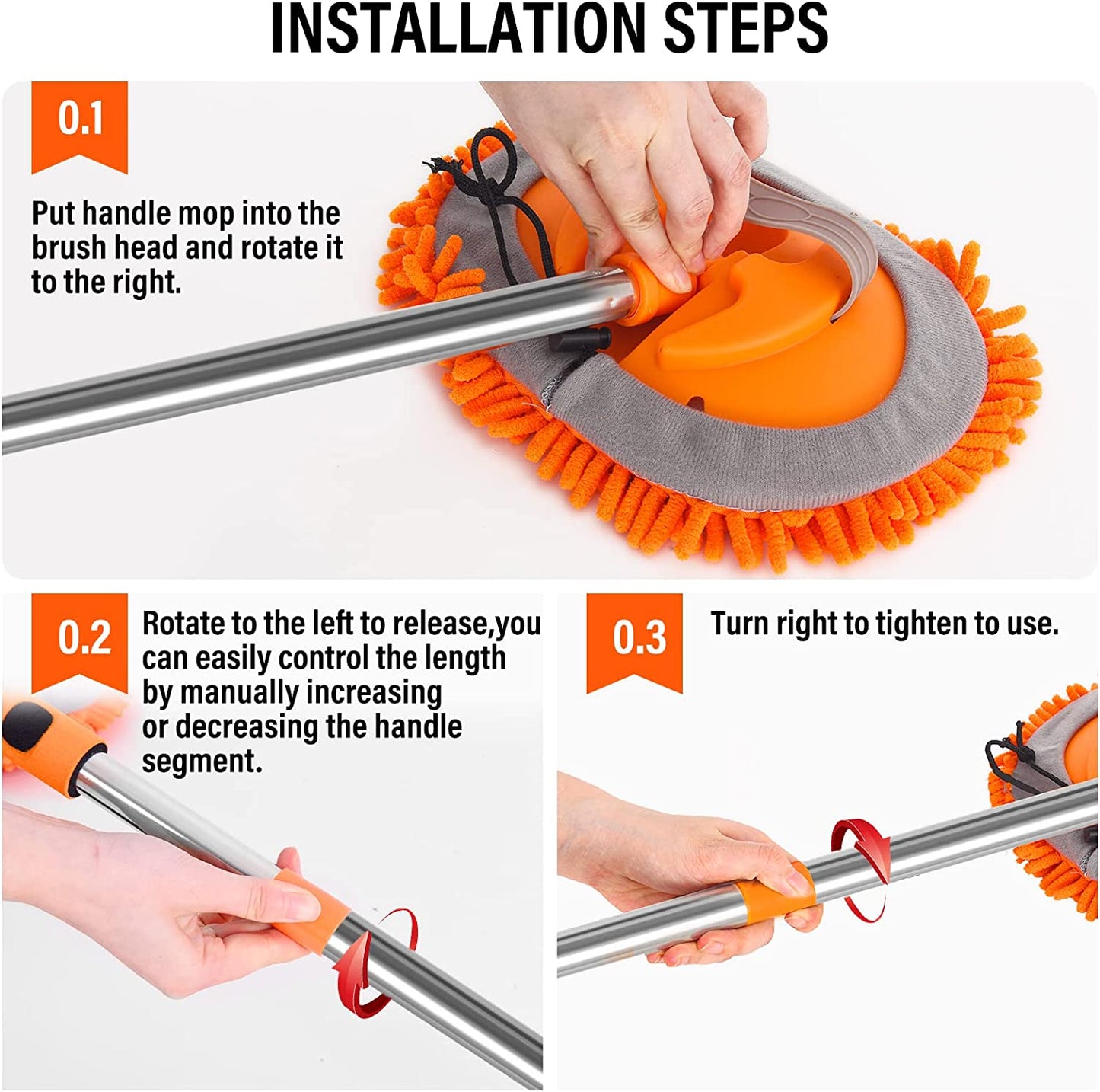 INSTALLATION STEPS

0.1

Put handle mop into the brush head and rotate it to the right.

0.2

Rotate to the left to release,you can easily control the length by manually increasing or decreasing the handle segment.

0.3

Turn right to tighten to use.