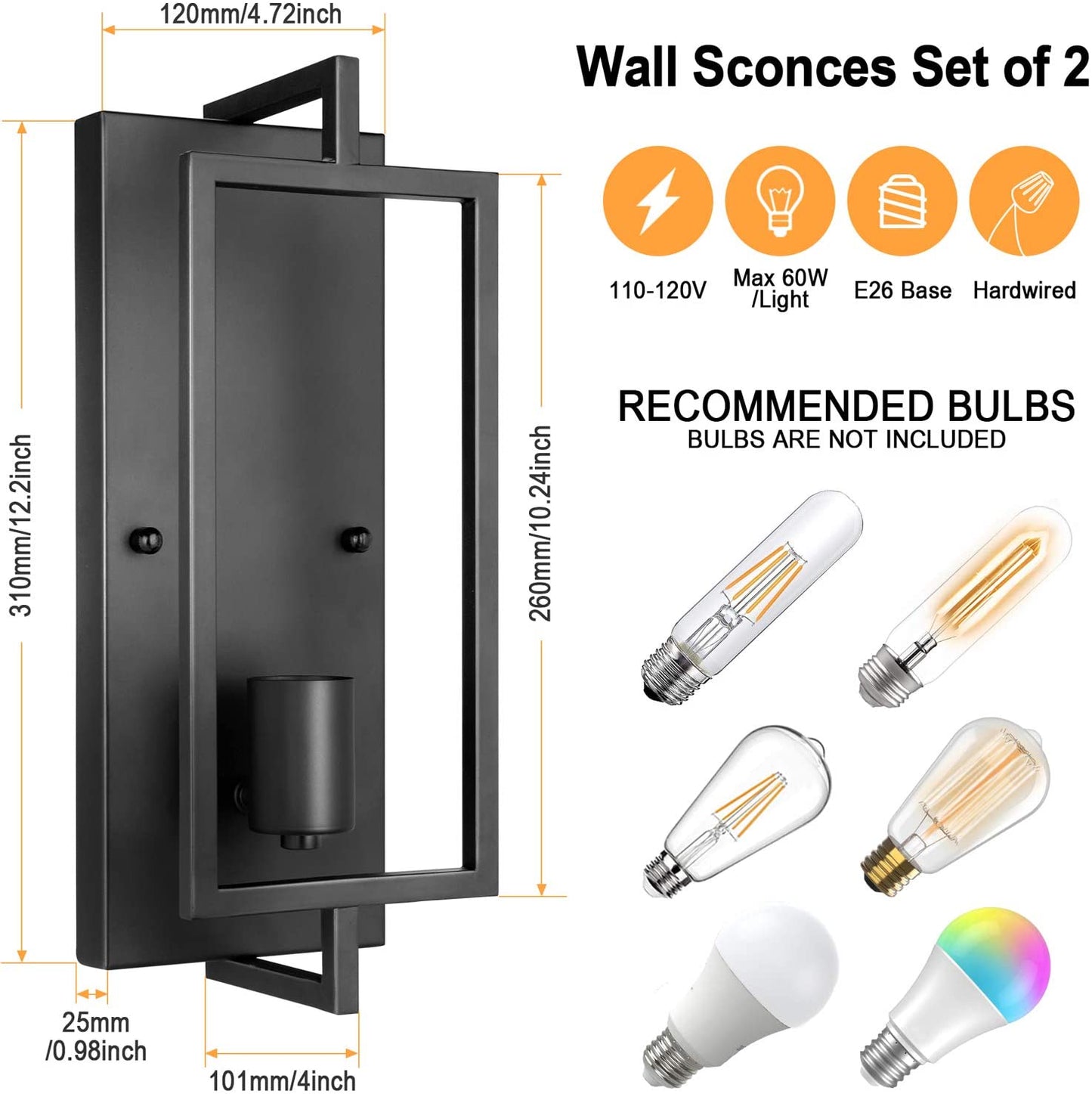 120mm/4.72inch

310mm/12.2inch

260mm/10.24inch

25mm /0.98inch

101mm/4inch

Wall Sconces Set of 2

110-120V

Max 60W /Light

E26 Base

Hardwired

RECOMMENDED BULBS
BULBS ARE NOT INCLUDED