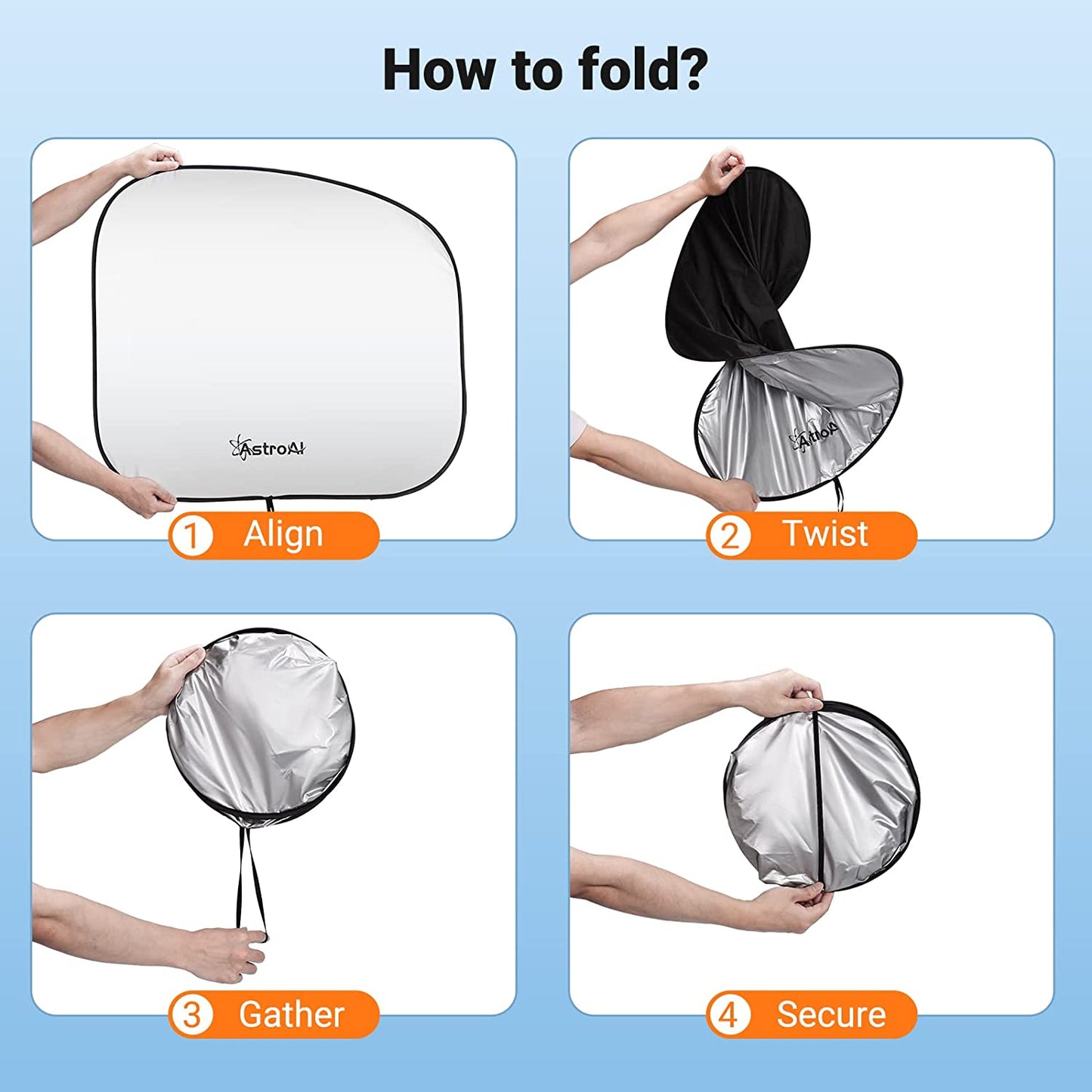 How to fold?

AstroAI

1 Align

AstroAI

2 Twist

3 Gather

4 Secure