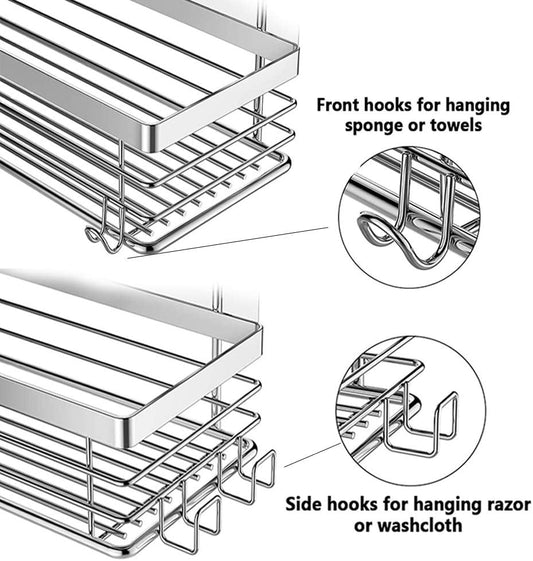 Front hooks for hanging sponge or towels

Side hooks for hanging razor or washcloth