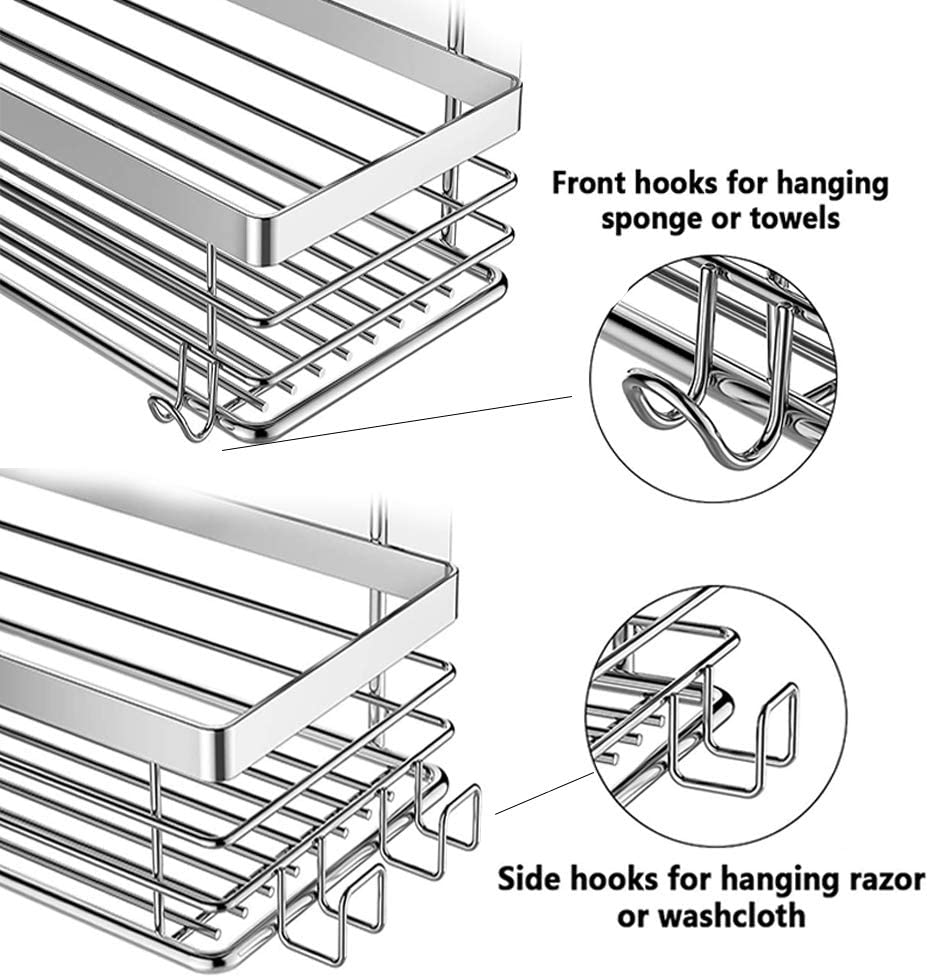 Front hooks for hanging sponge or towels

Side hooks for hanging razor or washcloth