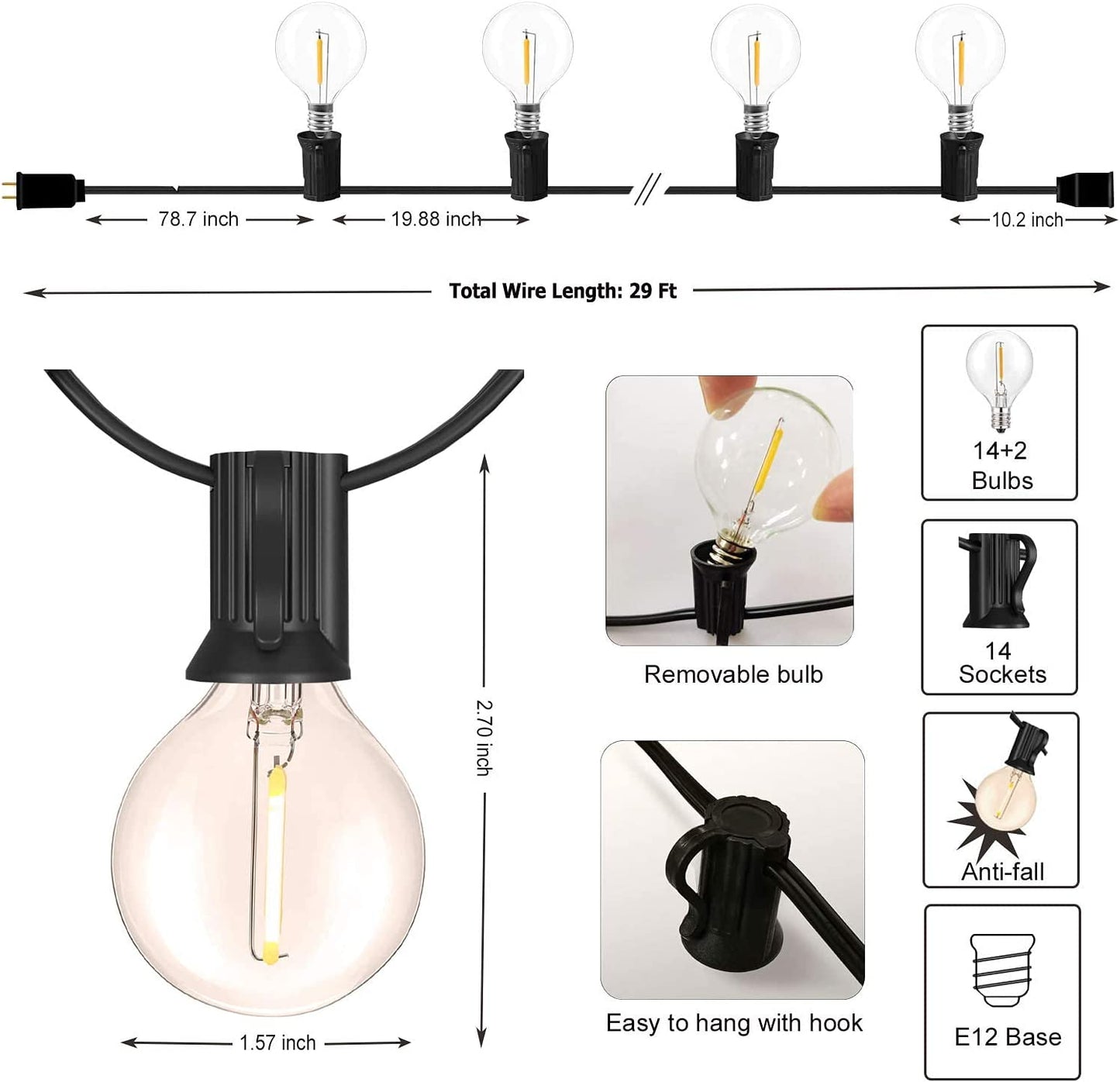 78.7 inch

19.88 inch

10.2 inch

Total Wire Length: 29 Ft

2.70 inch

1.57 inch

Removable bulb

Easy to hang with hook

14+2 Bulbs

14 Sockets

Anti-fall

E12 Base