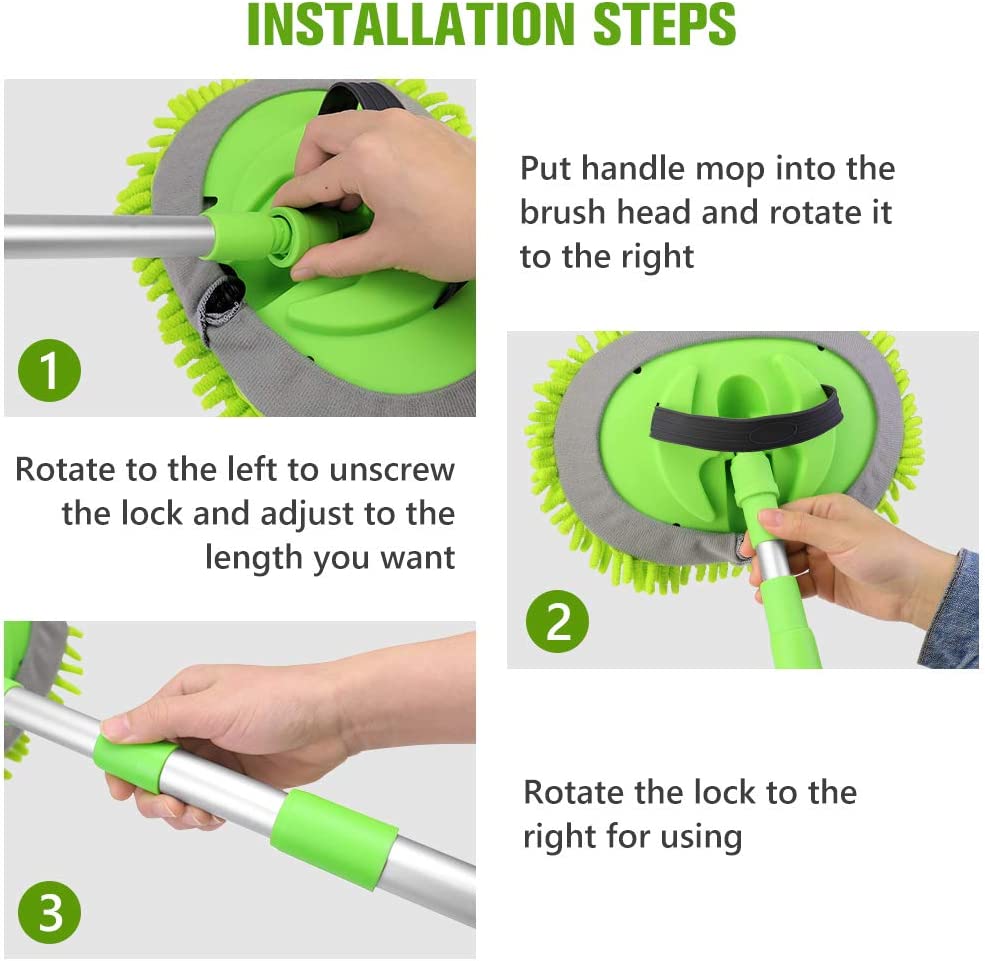 INSTALLATION STEPS

1

Put handle mop into the brush head and rotate it to the right

Rotate to the left to unscrew the lock and adjust to the length you want

2

3

Rotate the lock to the right for using