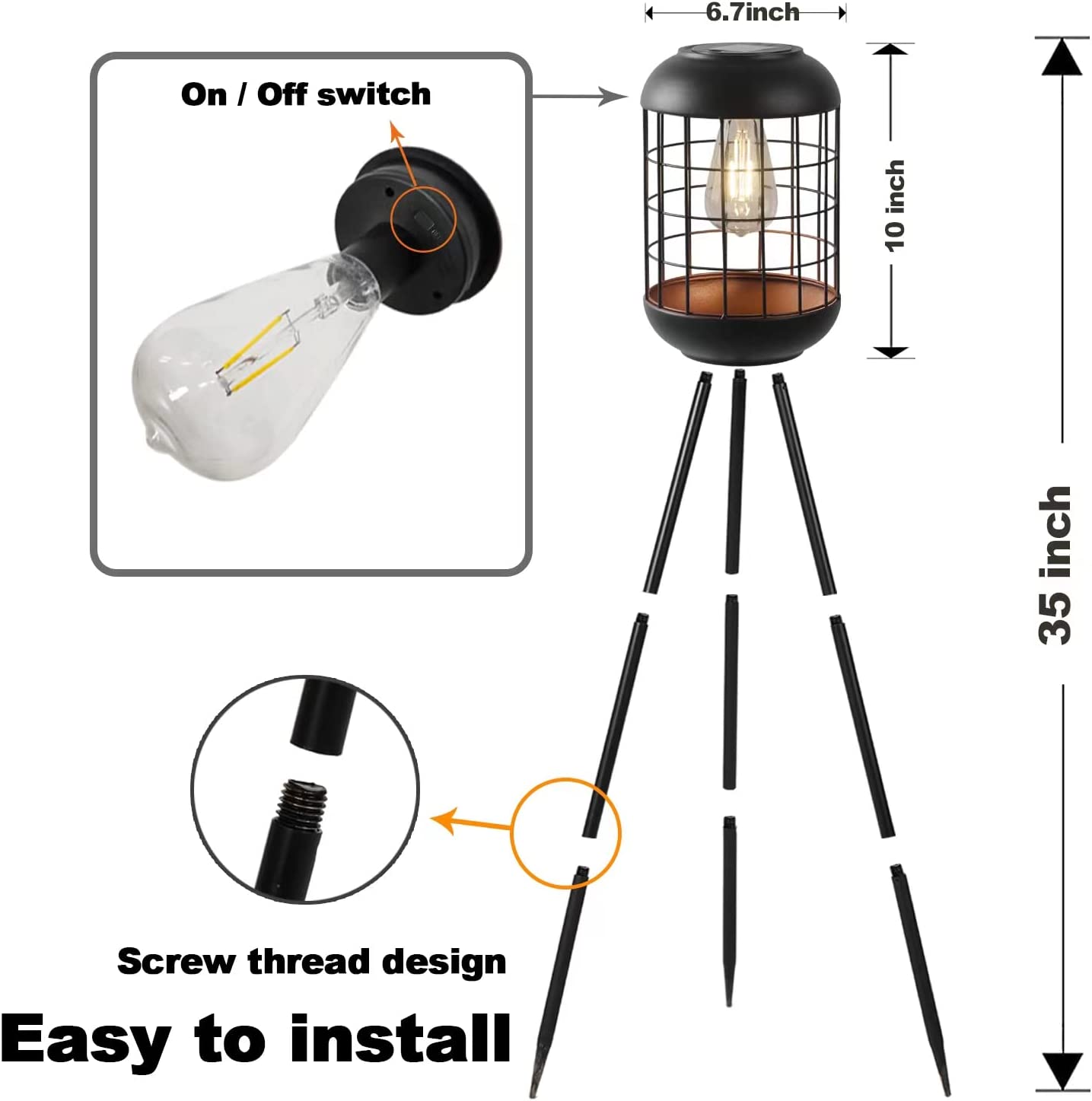 6.7inch

On / Off switch

10 inch

35 inch

Screw thread design

Easy to install