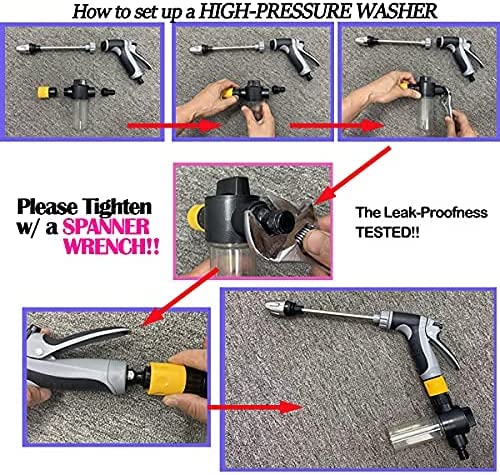 How to set up a HIGH-PRESSURE WASHER

Please Tighten w/ a SPANNER WRENCH!!

The Leak-Proofness TESTED!!